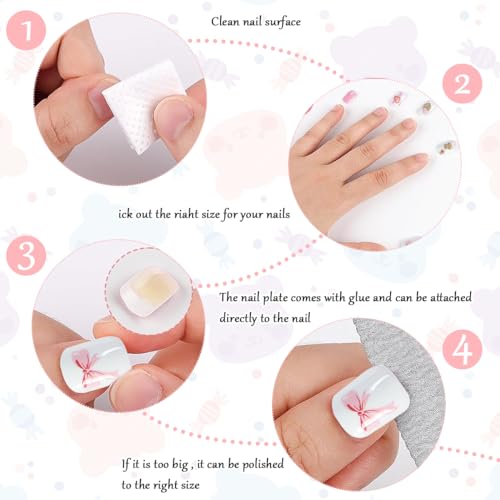 1

Clean nail surface

2

ick out the riaht size for your nails

3

The nail plate comes with glue and can be attached directly to the nail

4

If it is too big , it can be polished to the right size